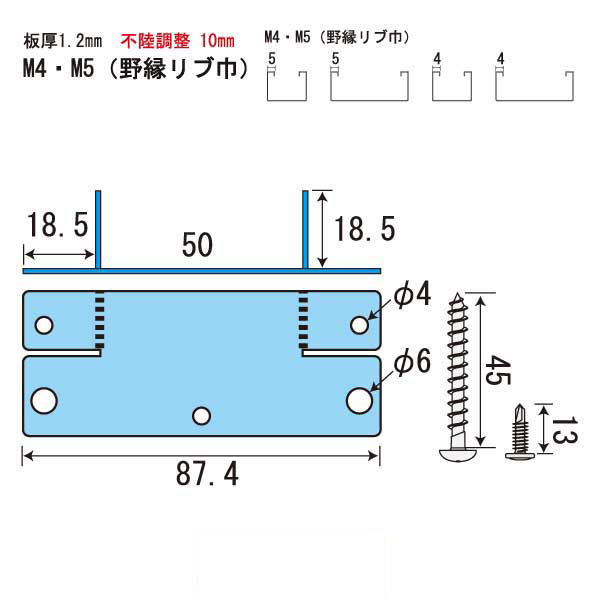 板厚1.2㎜ 不陸調整 10㎜
M4・M5（野縁リブ巾）

M4・M5（野縁リブ巾）
5 5 4 4

18.5
50
18.5
$\phi 4$
$\phi 6$
45
13
87.4