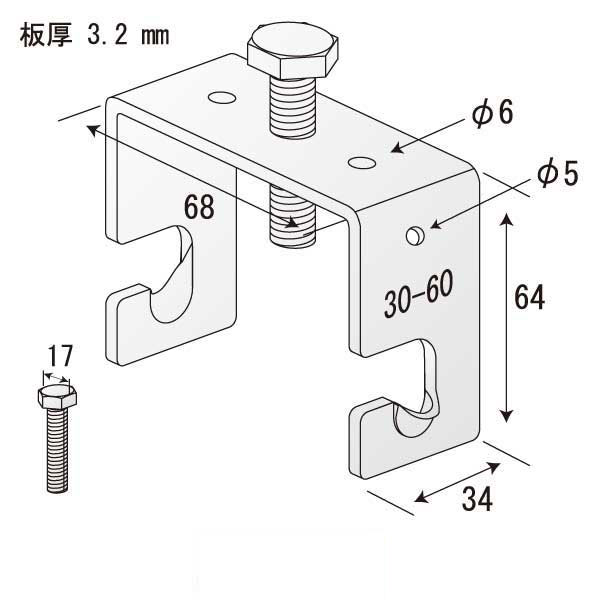 板厚 3.2 mm

$\phi 6$

$\phi 5$

68

30-60

64

17

34