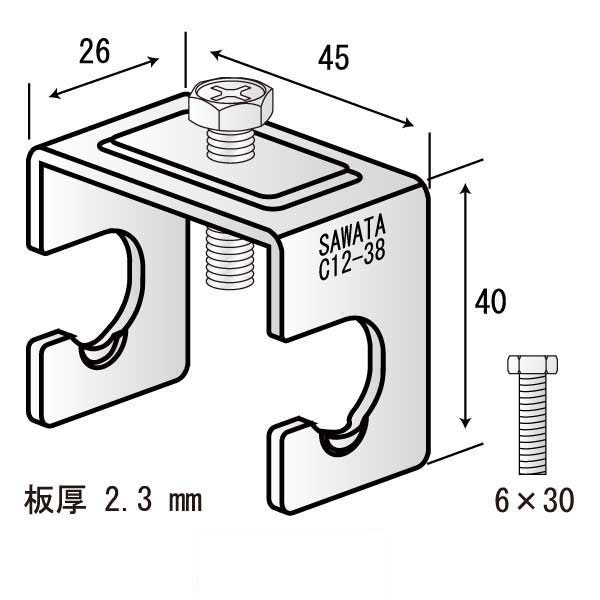 26

45

SAWATA
C12-38

40

板厚 2.3 ㎜

6×30