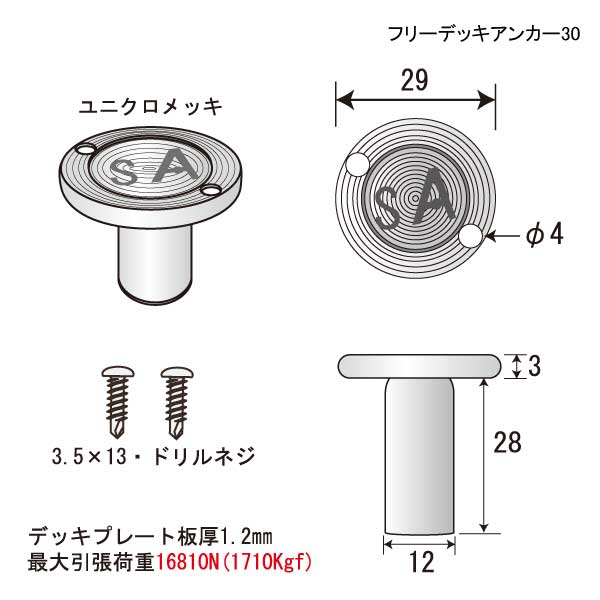 フリーデッキアンカー30

ユニクロメッキ

SA

29

SA

$\phi 4$

3

28

12

3.5×13・ドリルネジ

デッキプレート板厚1.2㎜
最大引張荷重16810N(1710Kgf)