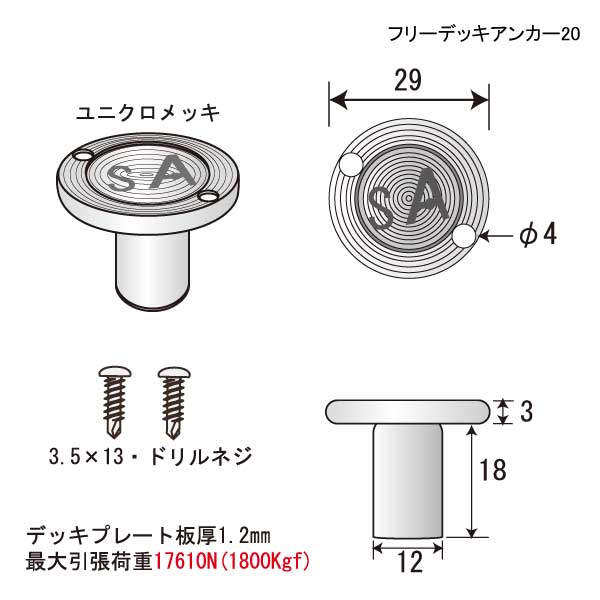 フリーデッキアンカー20

ユニクロメッキ

SA

29

SA

$\phi 4$

3.5×13・ドリルネジ

3

18

12

デッキプレート板厚1.2㎜
最大引張荷重17610N(1800Kgf)