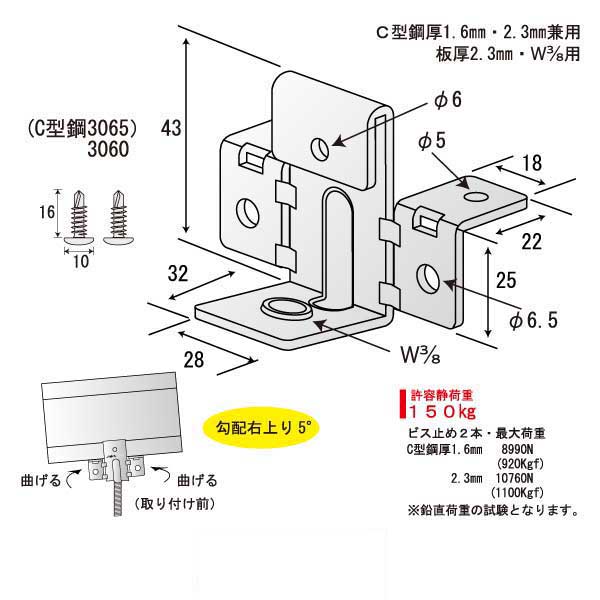 C型鋼厚1.6㎜・2.3㎜兼用
板厚2.3㎜・W⅜用

(C型鋼3065)
3060

43

φ6

φ5

18

22

25

φ6.5

16

10

32

28

W⅜

許容静荷重
150kg

ビス止め2本・最大荷重
C型鋼厚1.6㎜ 8990N
(920Kgf)
2.3㎜ 10760N
(1100Kgf)
※鉛直荷重の試験となります。

勾配右上り5°

曲げる

曲げる

(取り付け前)