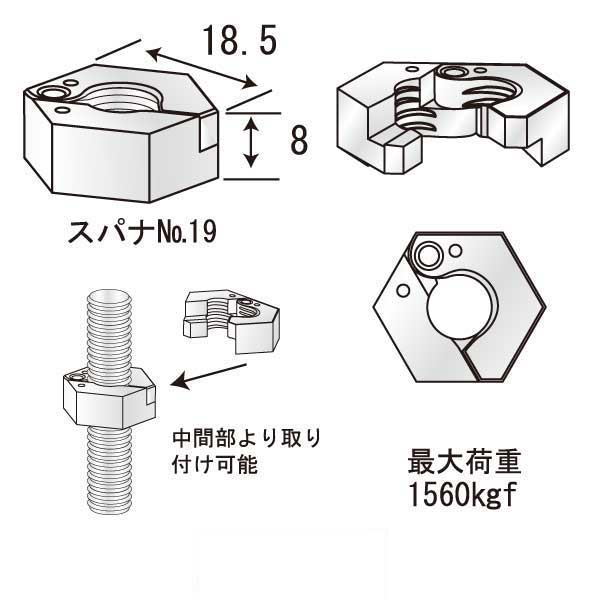 18.5

8

スパナNo.19

中間部より取り付け可能

最大荷重
1560kgf