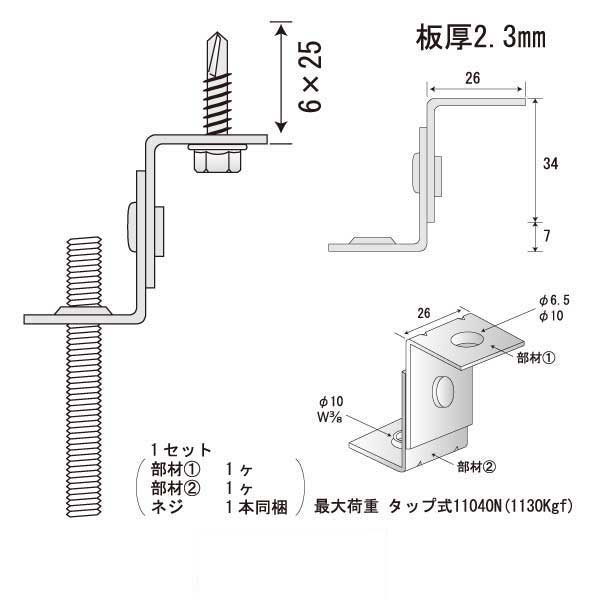 6×25

板厚2.3mm

26

34

7

26

φ6.5
φ10

部材①

φ10
W⅜

部材②

1セット
部材①　1ヶ
部材②　1ヶ
ネジ　1本同梱

最大荷重 タップ式11040N(1130Kgf)