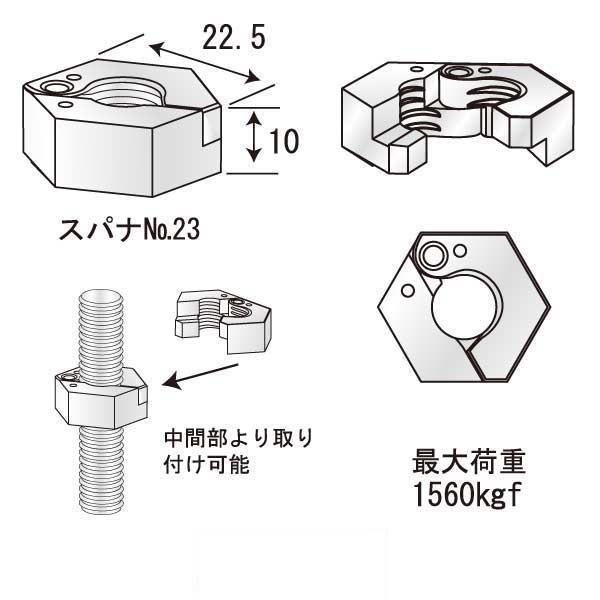 22.5

10

スパナNo.23

中間部より取り付け可能

最大荷重
1560kgf