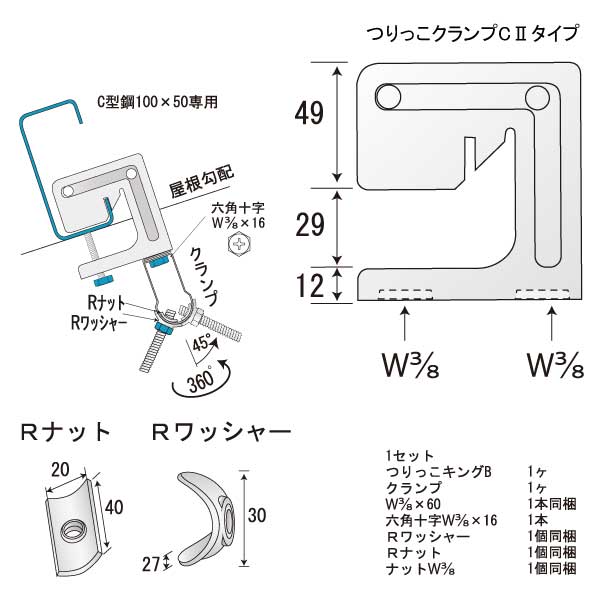 つりっこクランプCⅡタイプ

C型鋼100×50専用

屋根勾配

六角十字
W⅜×16

クランプ

Rナット
Rワッシャー

45°

360°

49
29
12

W⅜
W⅜

Rナット

Rワッシャー

20
40

30
27

1セット
| | |
|---|---|
| つりっこキングB | 1ヶ |
| クランプ | 1ヶ |
| W⅜×60 | 1本同梱 |
| 六角十字W⅜×16 | 1本 |
| Rワッシャー | 1個同梱 |
| Rナット | 1個同梱 |
| ナットW⅜ | 1個同梱 |