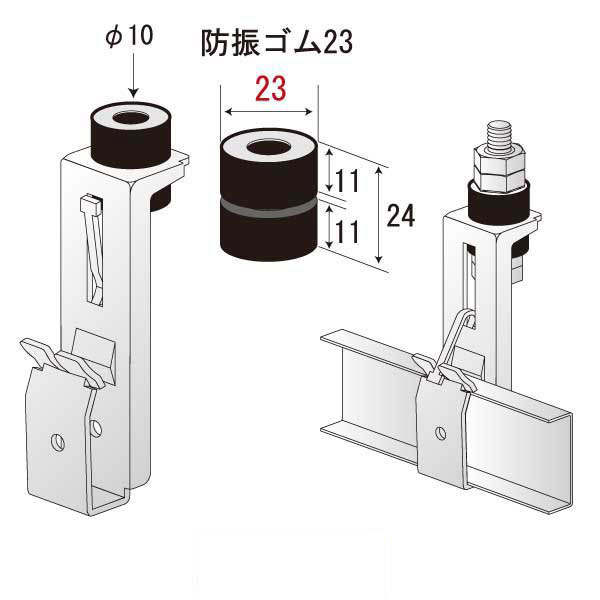 $\phi 10$

防振ゴム23

23

11

11

24