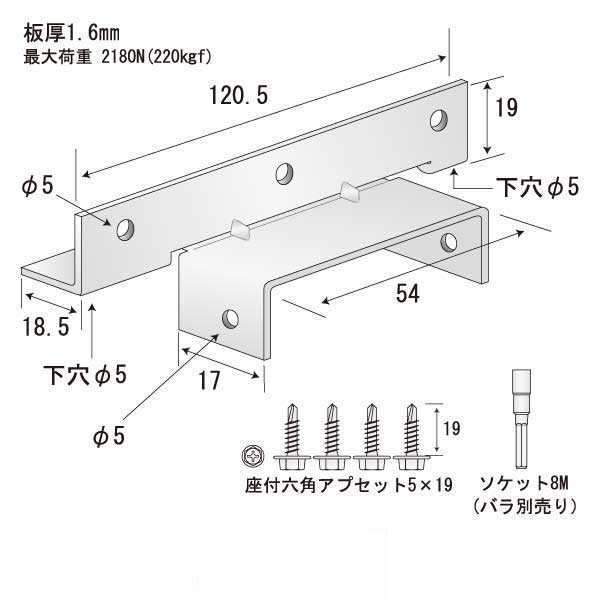 板厚1.6mm
最大荷重 2180N(220kgf)

120.5

19

φ5

下穴φ5

54

18.5

下穴φ5

17

φ5

19

座付六角アプセット5×19

ソケット8M
(バラ別売り)