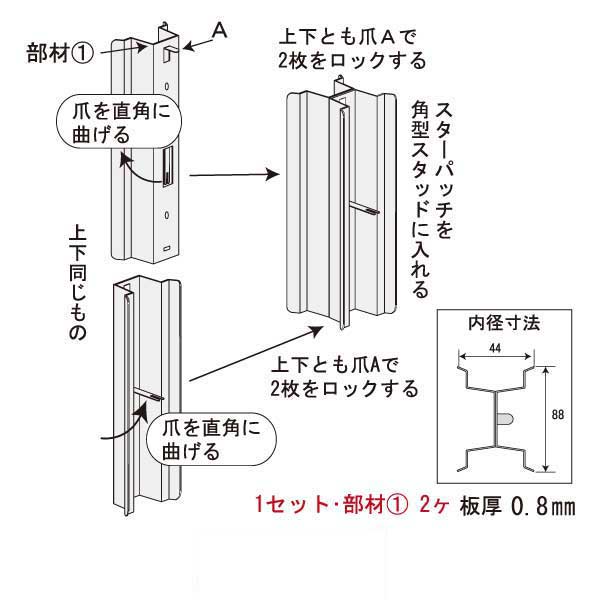 部材①

A

上下とも爪Aで 2枚をロックする

爪を直角に 曲げる

スターパッチを 角型スタッドに入れる

上下同じもの

上下とも爪Aで 2枚をロックする

爪を直角に 曲げる

内径寸法

44

88

1セット・部材① 2ヶ 板厚 0.8㎜