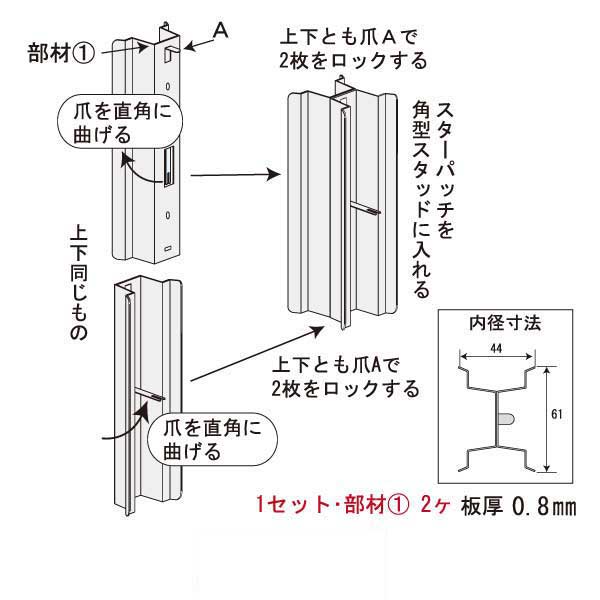 部材①

A

上下とも爪Aで
2枚をロックする

爪を直角に
曲げる

スターパッチを
角型スタッドに入れる

上下同じもの

上下とも爪Aで
2枚をロックする

爪を直角に
曲げる

内径寸法

44

61

1セット・部材① 2ヶ 板厚 0.8㎜