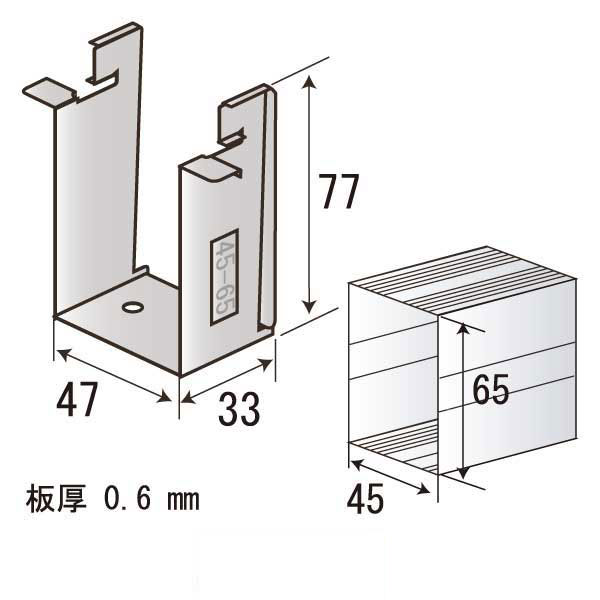 77

45-65

47

33

65

45

板厚 0.6 mm