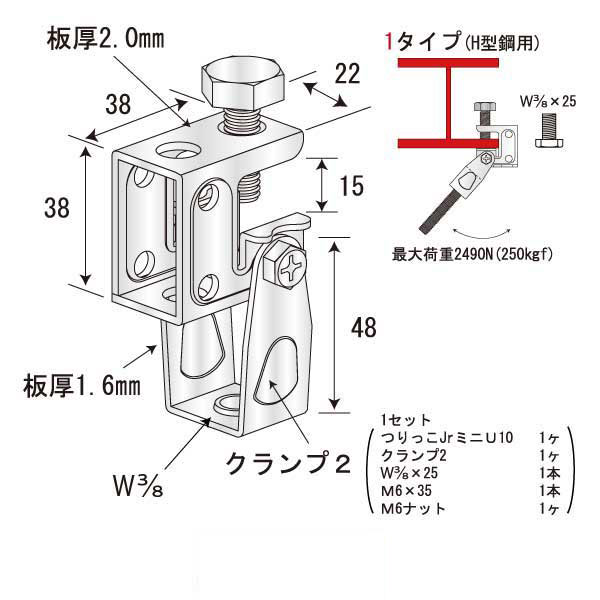 板厚2.0mm

38

22

38

15

48

板厚1.6mm

W⅜

クランプ２

1タイプ(H型鋼用)

W⅜×25

最大荷重2490N(250kgf)

1セット

| | |
|---|---|
| つりっこJrミニU10 | 1ヶ |
| クランプ2 | 1ヶ |
| W⅜×25 | 1本 |
| M6×35 | 1本 |
| M6ナット | 1ヶ |